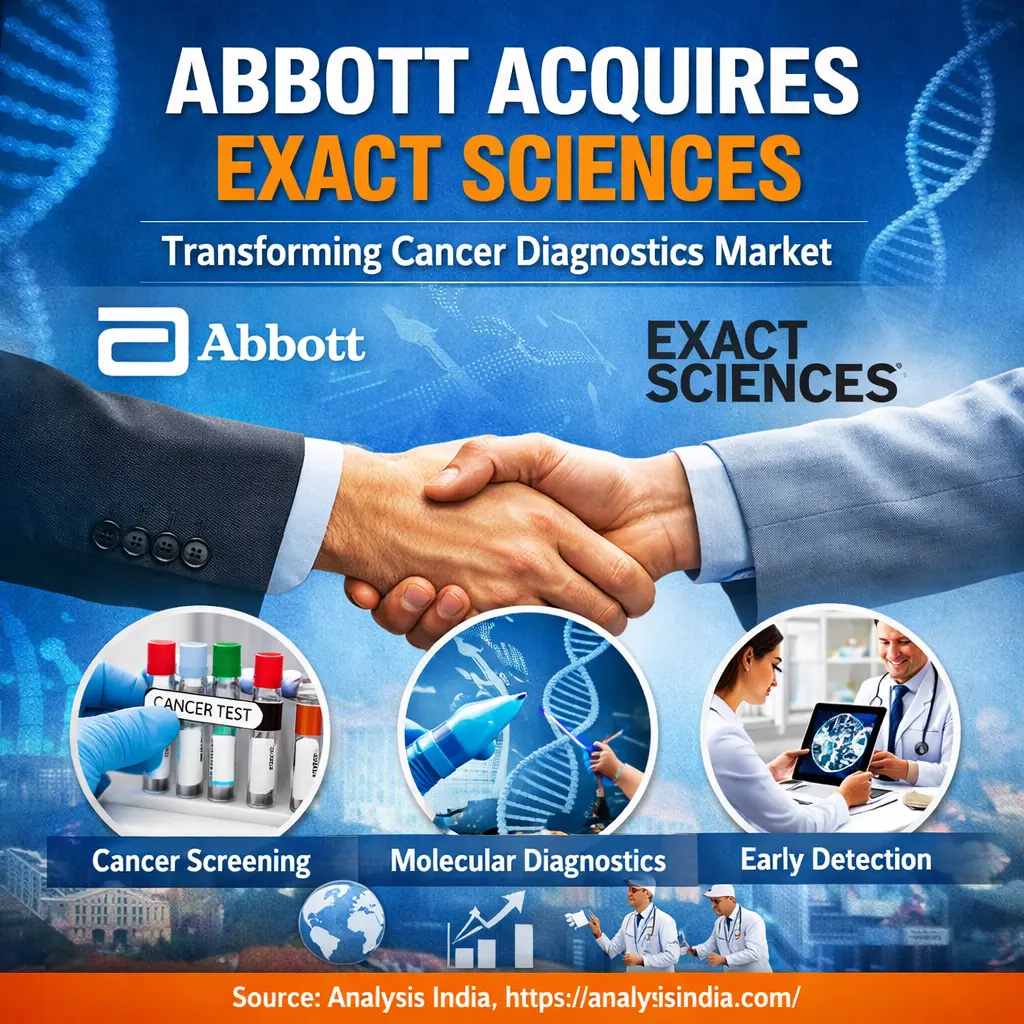 ABBOTT ACQUIRES
EXACT SCIENCES

Transforming Cancer Diagnostics Market

Abbott

EXACT SCIENCES

CANCER TEST

Cancer Screening

Molecular Diagnostics

Early Detection

Source: Analysis India, https://analysisindia.com/